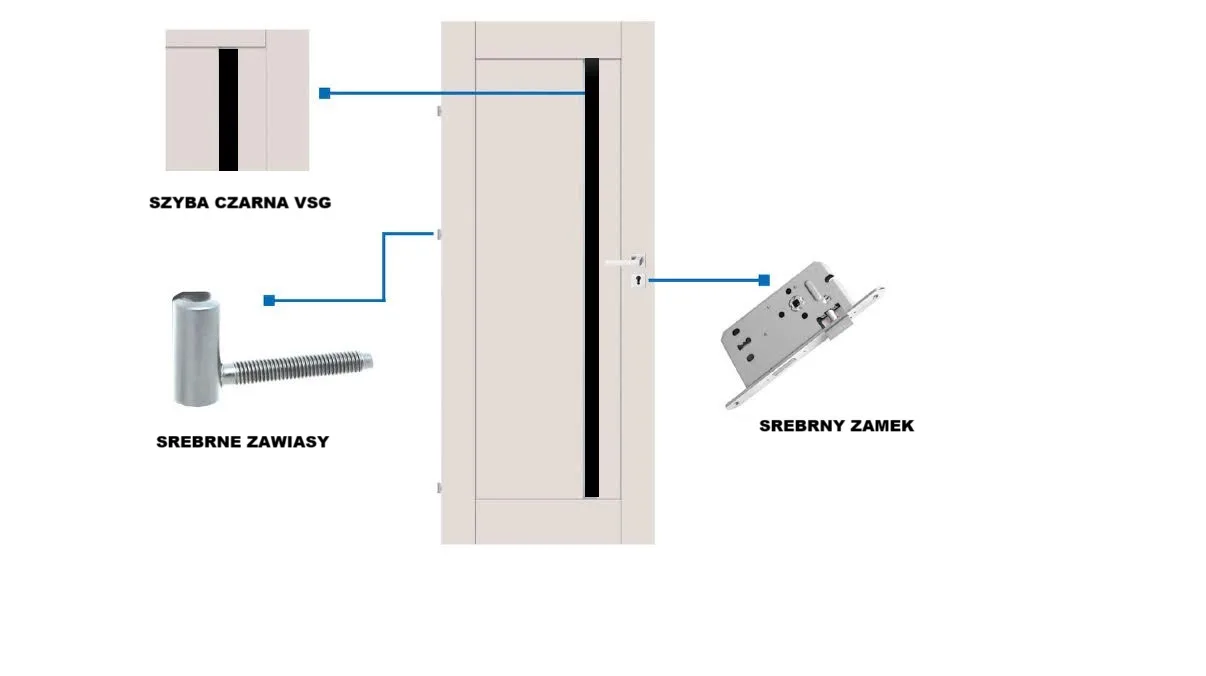 SZYBA CZARNA VSG

SREBRNE ZAWIASY

SREBRNY ZAMEK