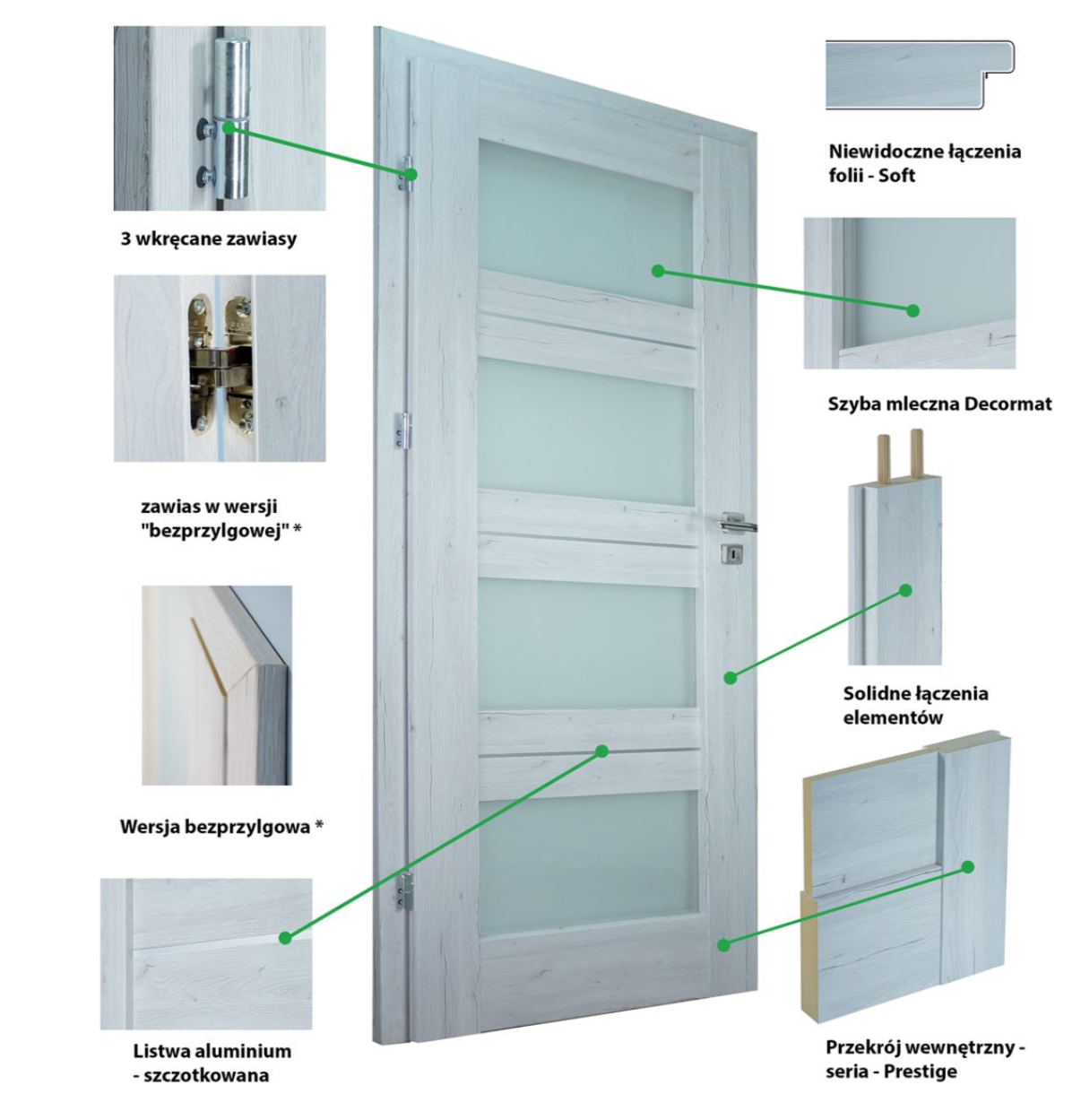 3 wkręcane zawiasy

zawias w wersji "bezprzylgowej" *

Wersja bezprzylgowa *

Listwa aluminium - szczotkowana

Niewidoczne łączenia folii - Soft

Szyba mleczna Decormat

Solidne łączenia elementów

Przekrój wewnętrzny - seria - Prestige